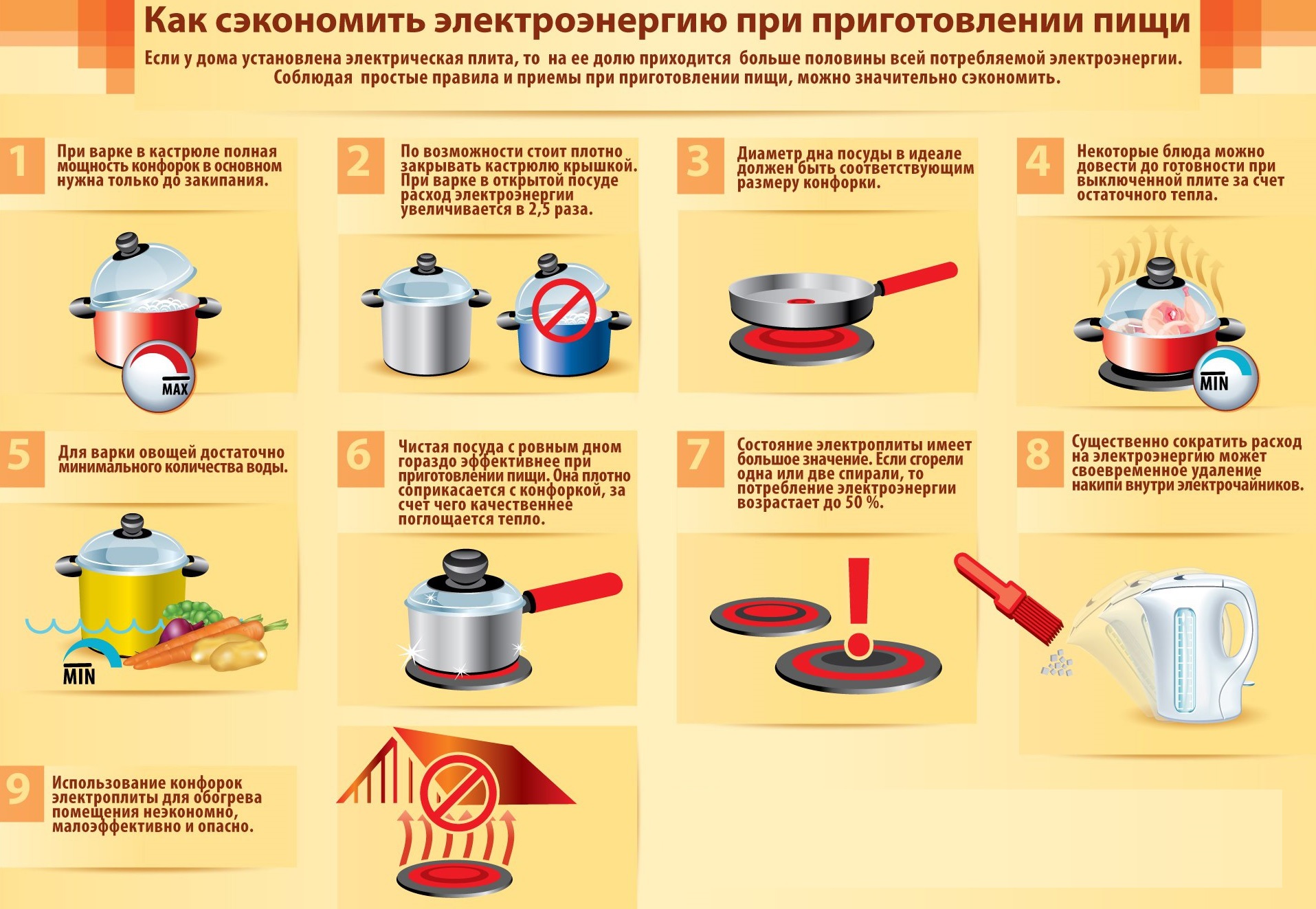 Как сэкономить электроэнергию при приготовлении пищи

Если у дома установлена электрическая плита, то на ее долю приходится больше половины всей потребляемой электроэнергии. Соблюдая простые правила и приемы при приготовлении пищи, можно значительно сэкономить.

1 При варке в кастрюле полная мощность конфорок в основном нужна только до закипания.

MAX

2 По возможности стоит плотно закрывать кастрюлю крышкой. При варке в открытой посуде расход электроэнергии увеличивается в 2,5 раза.

3 Диаметр дна посуды в идеале должен быть соответствующим размеру конфорки.

4 Некоторые блюда можно довести до готовности при выключенной плите за счет остаточного тепла.

MIN

5 Для варки овощей достаточно минимального количества воды.

MIN

6 Чистая посуда с ровным дном гораздо эффективнее при приготовлении пищи. Она плотно соприкасается с конфоркой, за счет чего качественнее поглощается тепло.

7 Состояние электроплиты имеет большое значение. Если сгорели одна или две спирали, то потребление электроэнергии возрастает до 50 %.

8 Существенно сократить расход на электроэнергию может своевременное удаление накипи внутри электрочайников.

9 Использование конфорок электроплиты для обогрева помещения неэкономно, малоэффективно и опасно.